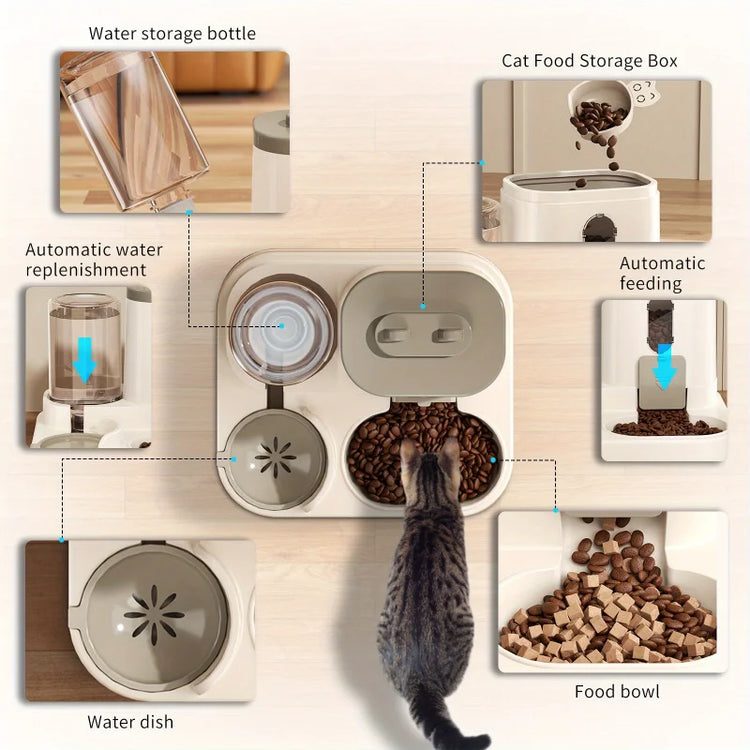 Water storage bottle

Cat Food Storage Box

Automatic water replenishment

Automatic feeding

Water dish

Food bowl